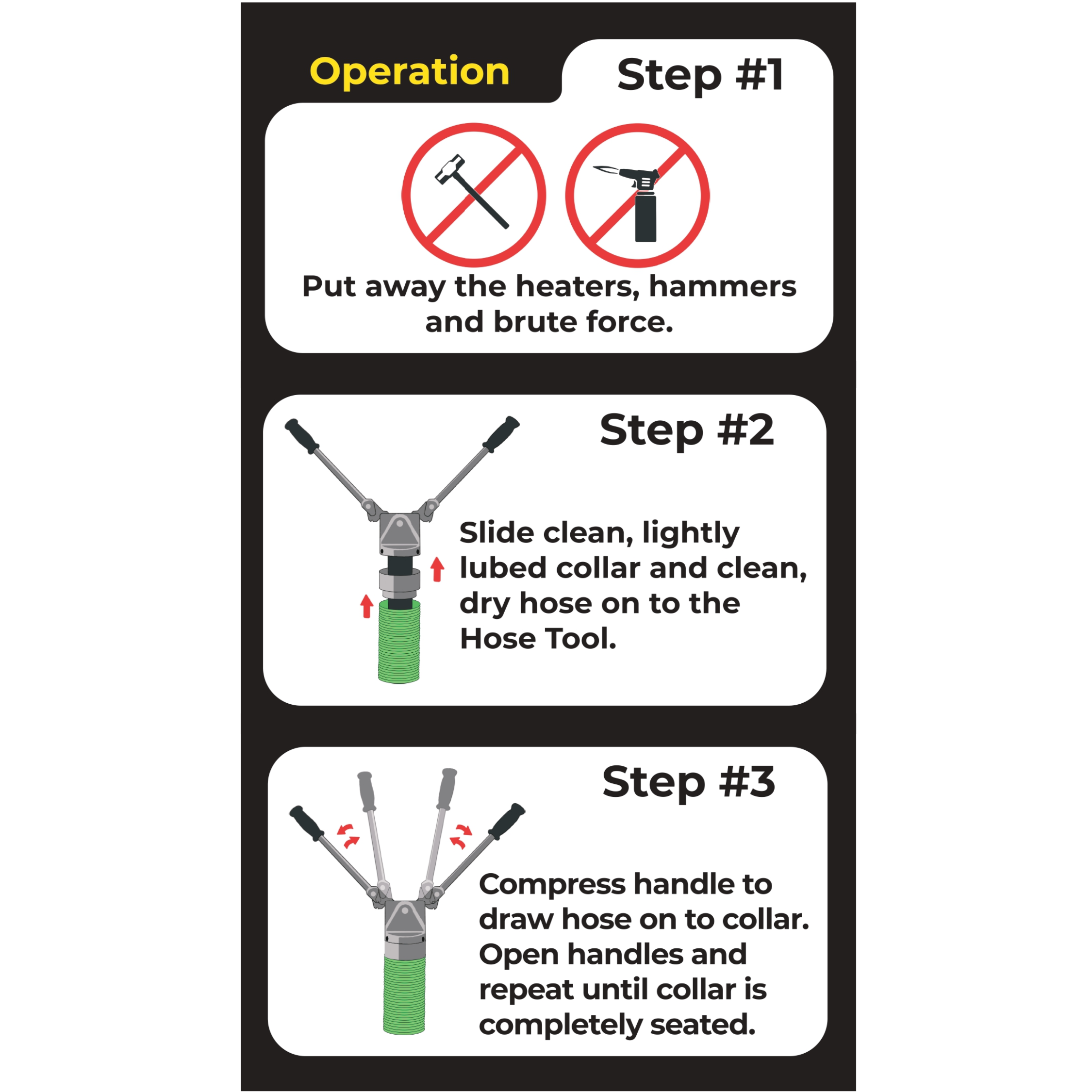 Operation

Step #1

Put away the heaters, hammers and brute force.

Step #2

Slide clean, lightly lubed collar and clean, dry hose on to the Hose Tool.

Step #3

Compress handle to draw hose on to collar. Open handles and repeat until collar is completely seated.